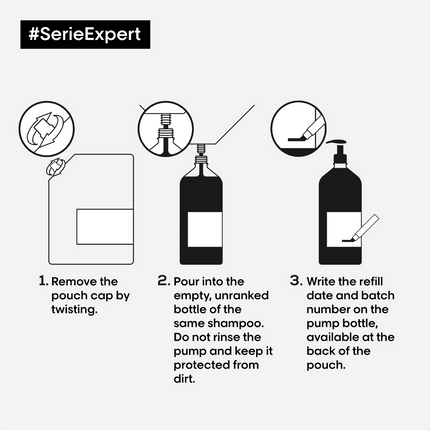 #SerieExpert

1. Remove the pouch cap by twisting.

2. Pour into the empty, unranked bottle of the same shampoo. Do not rinse the pump and keep it protected from dirt.

3. Write the refill date and batch number on the pump bottle, available at the back of the pouch.