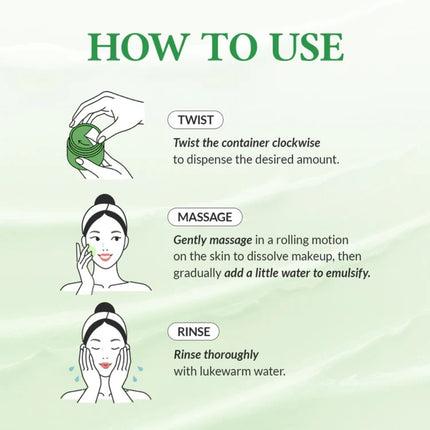 HOW TO USE

TWIST

Twist the container clockwise to dispense the desired amount.

MASSAGE

Gently massage in a rolling motion on the skin to dissolve makeup, then gradually add a little water to emulsify.

RINSE

Rinse thoroughly with lukewarm water.