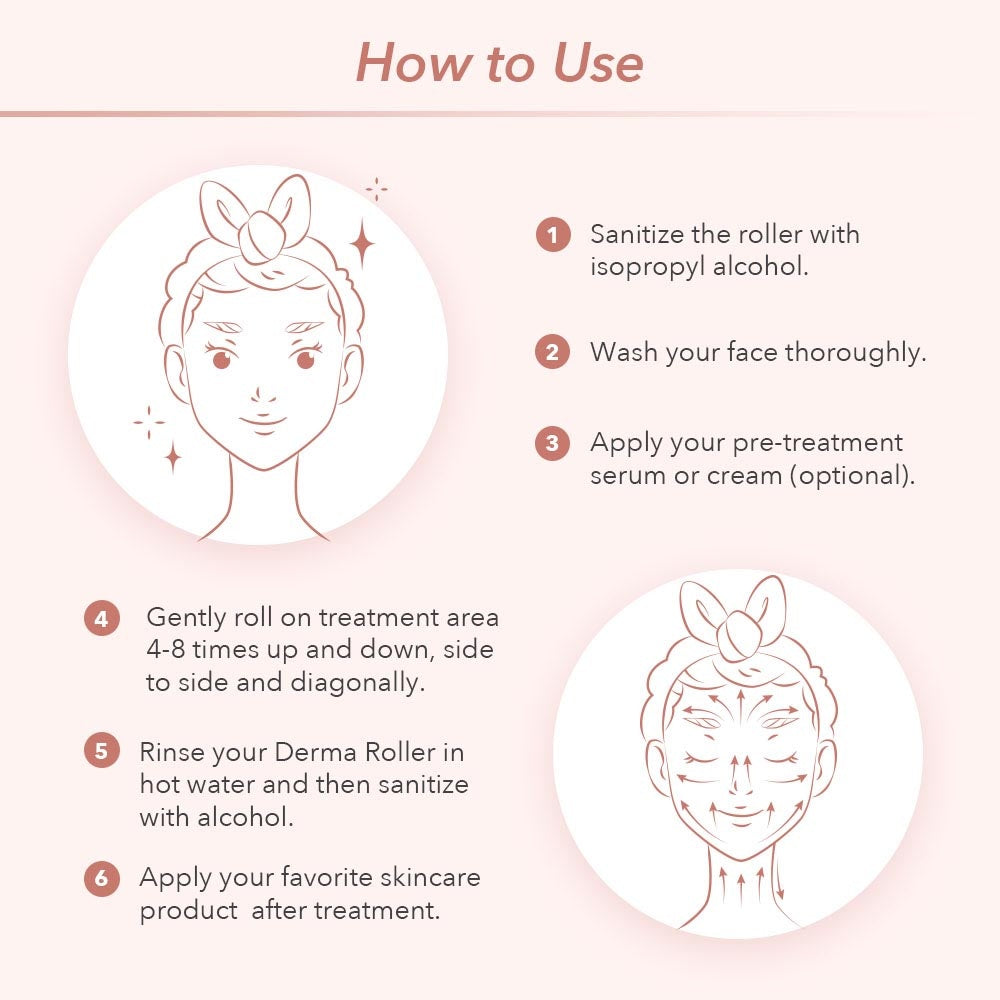 How to Use

1 Sanitize the roller with isopropyl alcohol.

2 Wash your face thoroughly.

3 Apply your pre-treatment serum or cream (optional).

4 Gently roll on treatment area 4-8 times up and down, side to side and diagonally.

5 Rinse your Derma Roller in hot water and then sanitize with alcohol.

6 Apply your favorite skincare product after treatment.